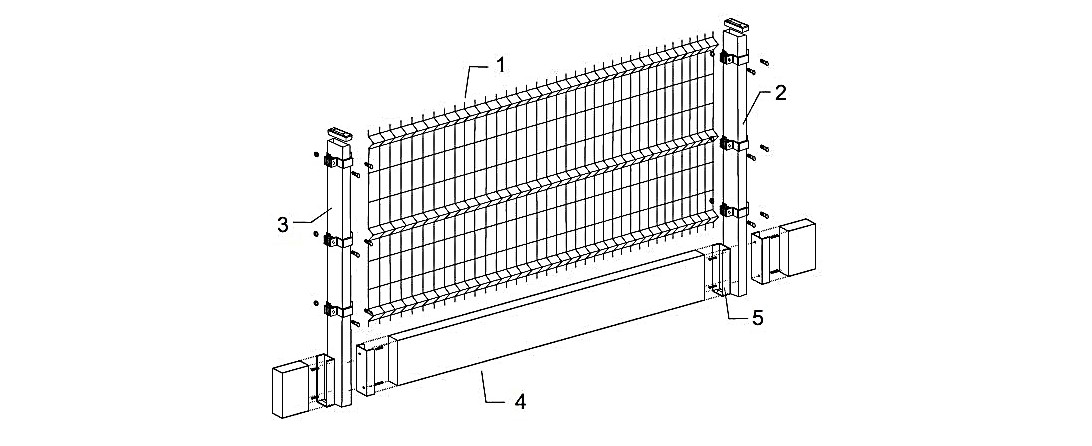 1
2
3
5
4